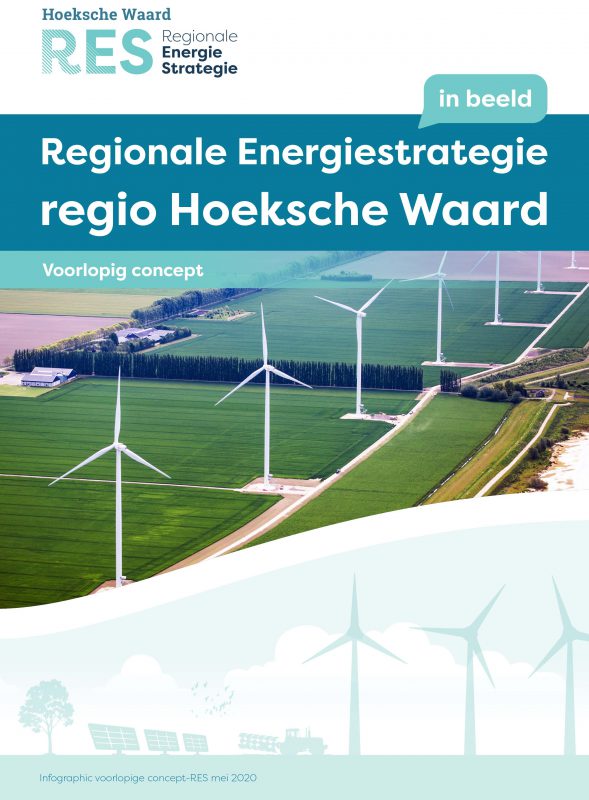 Hoeksche Waard
RES Regionale Energie Strategie

in beeld

Regionale Energiestrategie regio Hoeksche Waard

Voorlopig concept

Infographic voorlopige concept-RES mei 2020